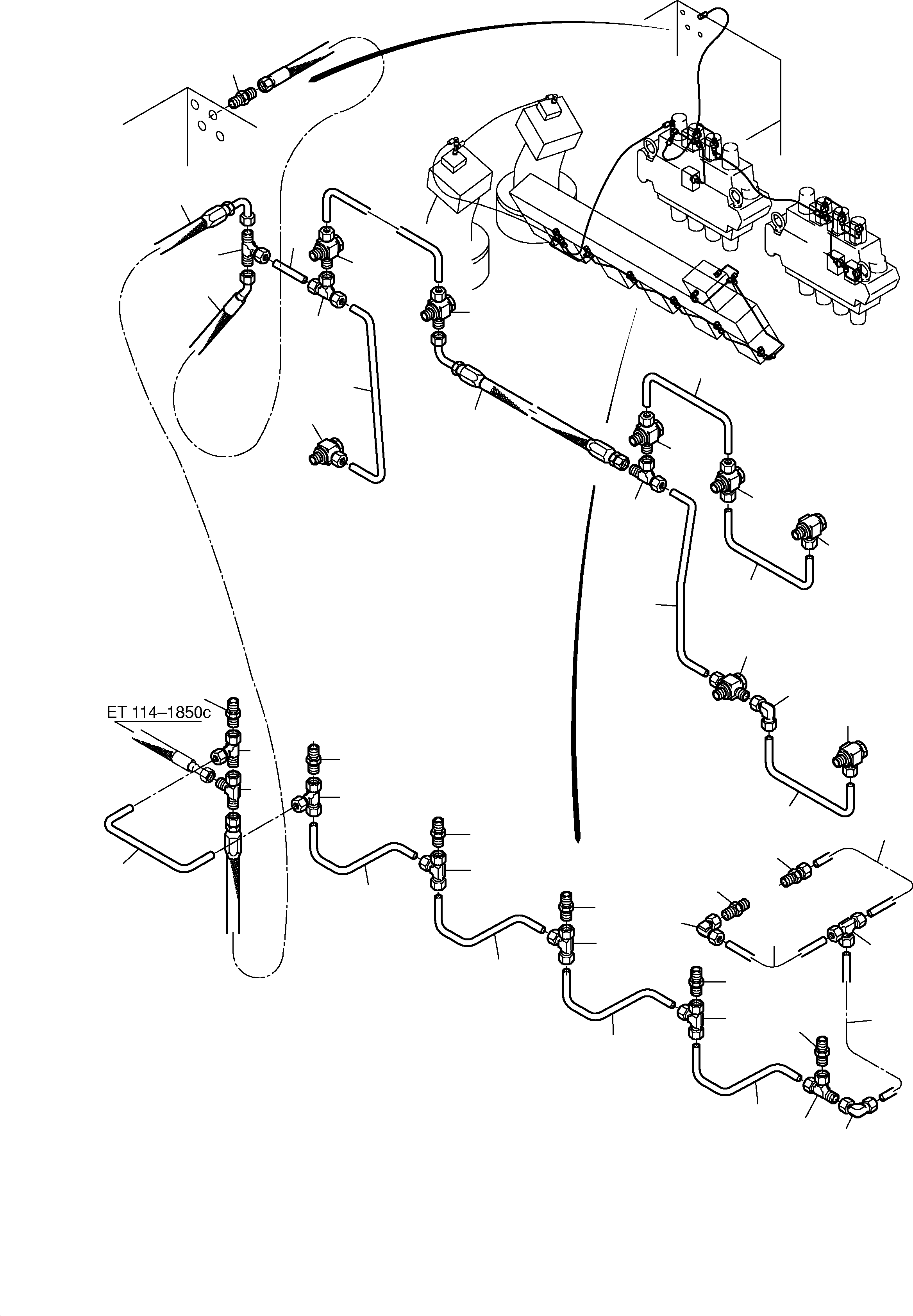 ET 114–1850c