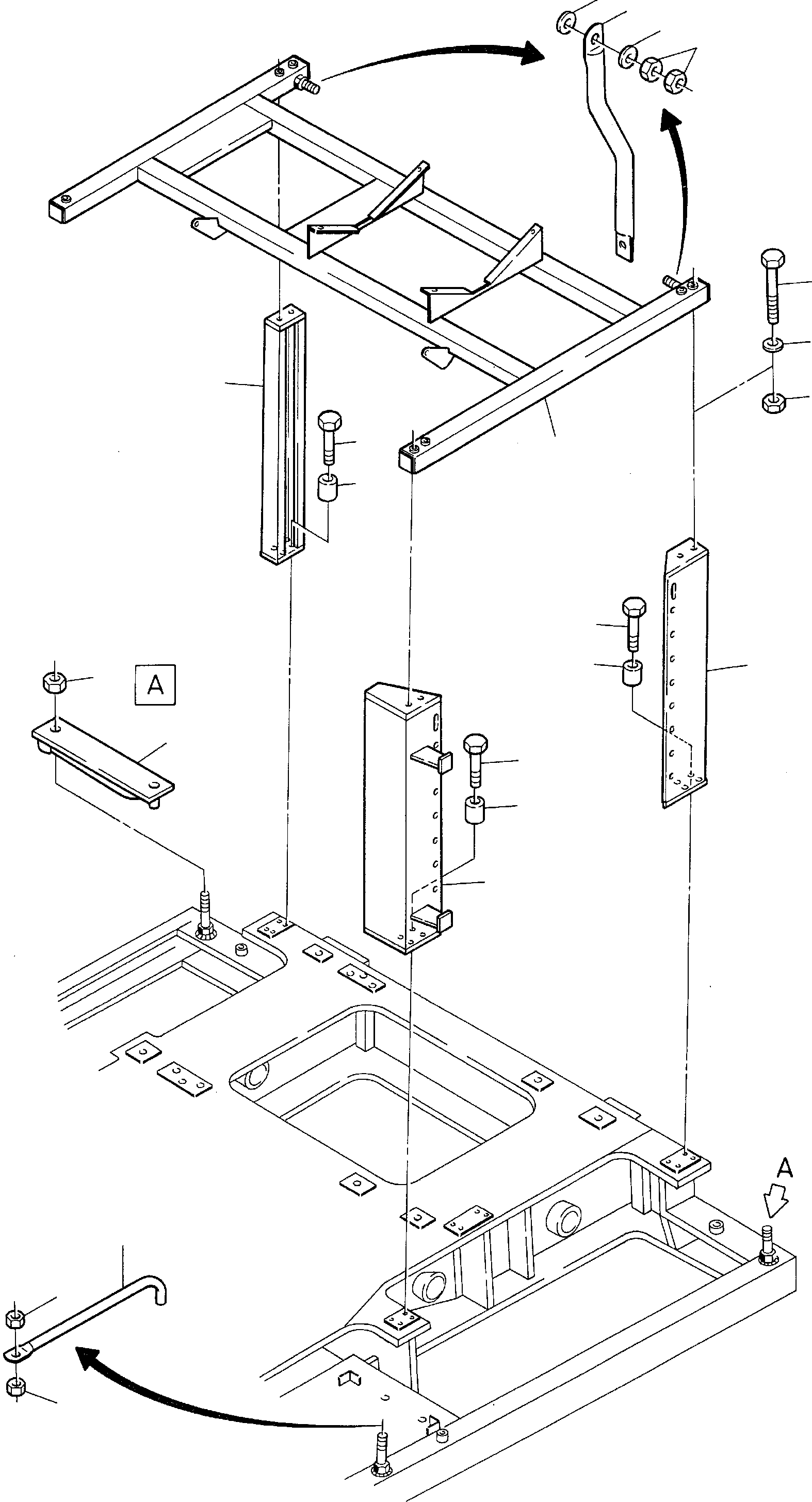 A

A