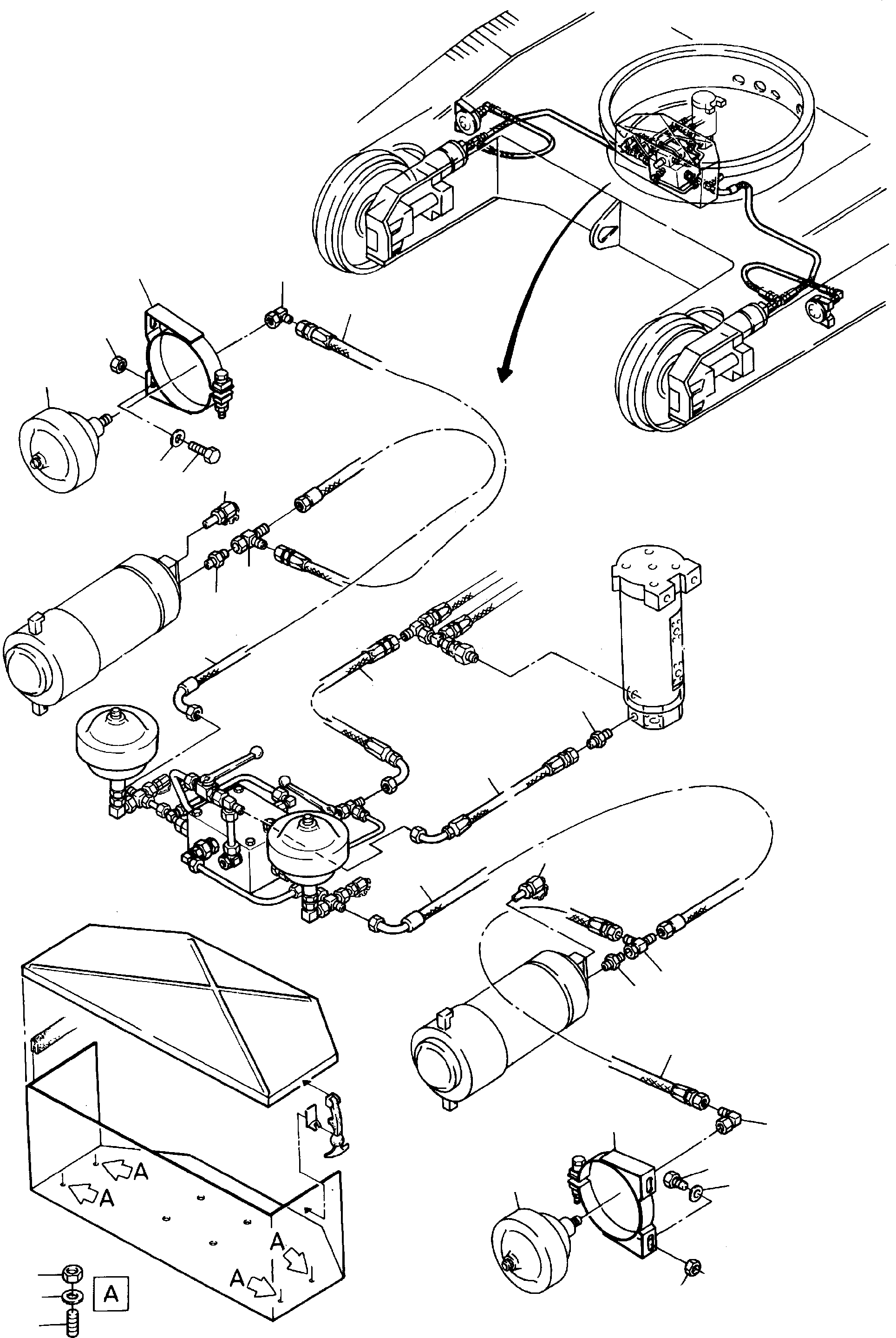 A
A
A
A
A