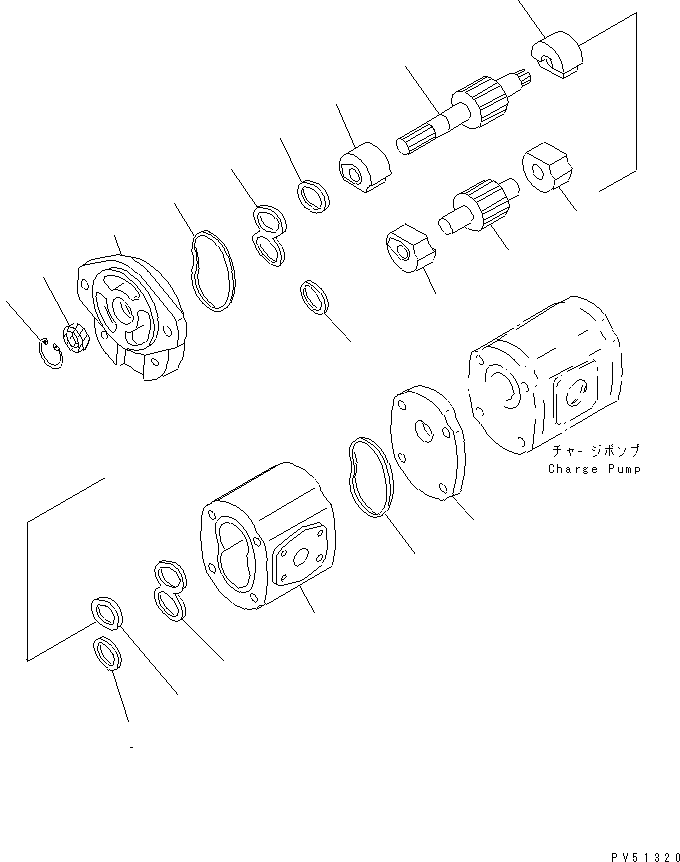 チャージポンプ
Charge Pump

PV51320