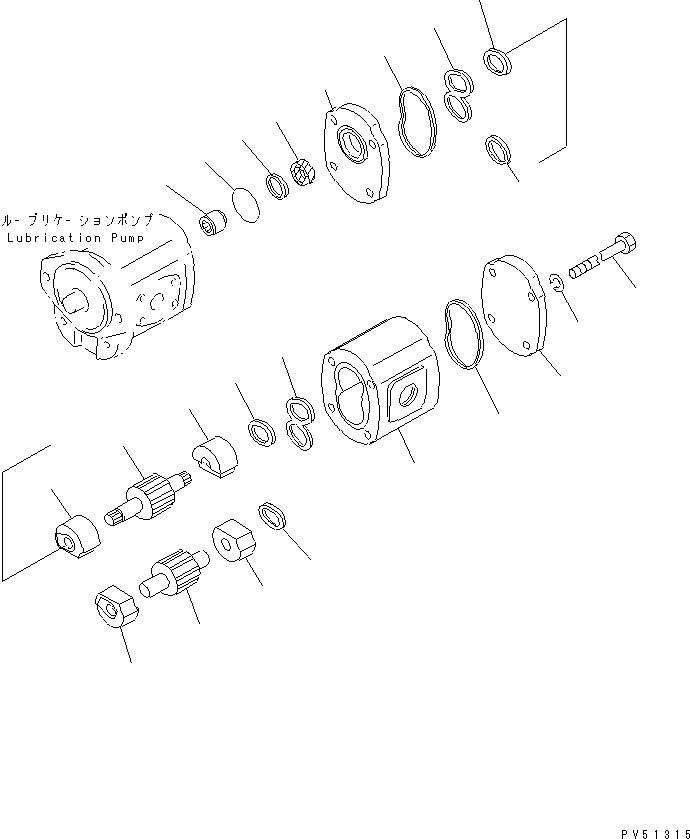 ルーブリケーションポンプ
Lubrication Pump

PV51315