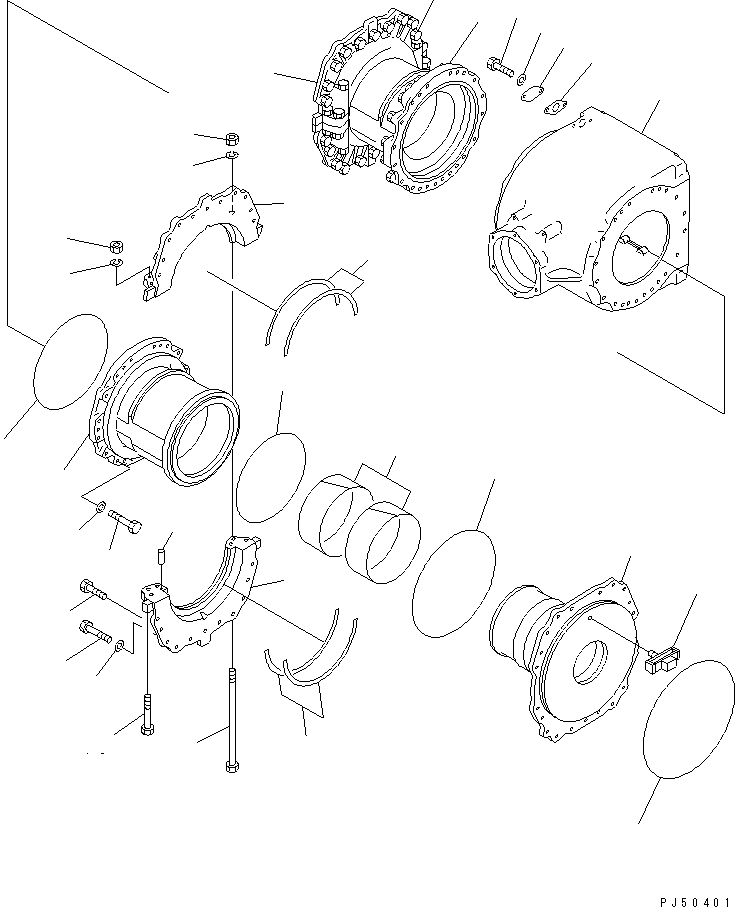 PJ50401