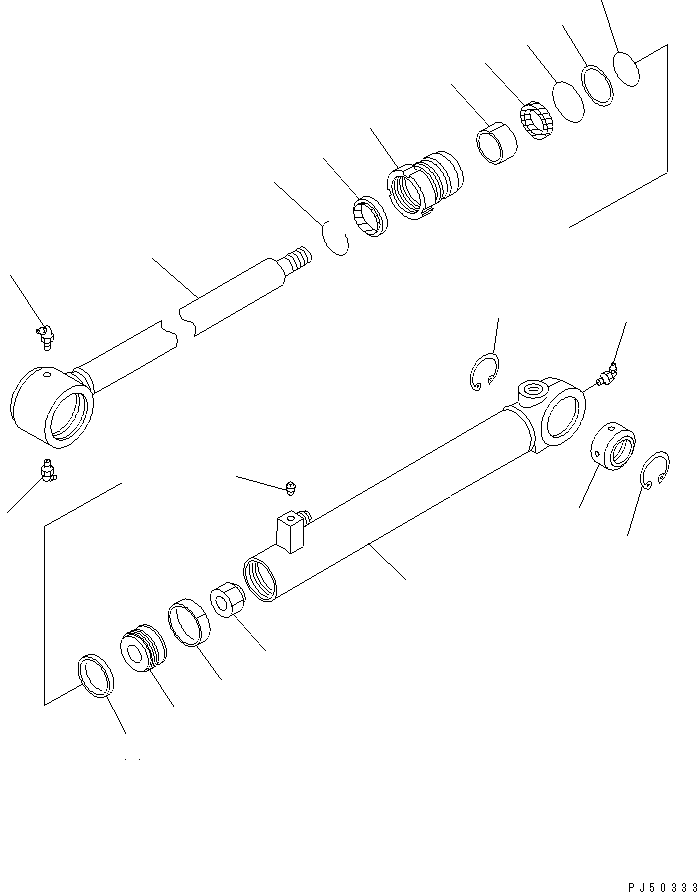 PJ50333