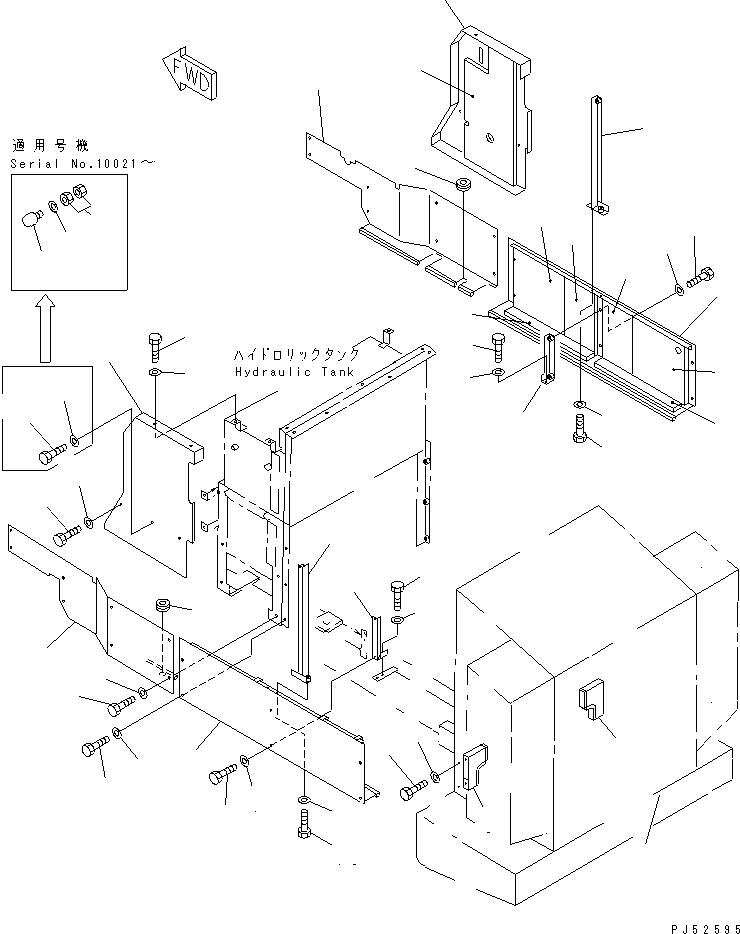 FWD

適用号機
Serial No.10021～

ハイドロリックタンク
Hydraulic Tank

PJ52595