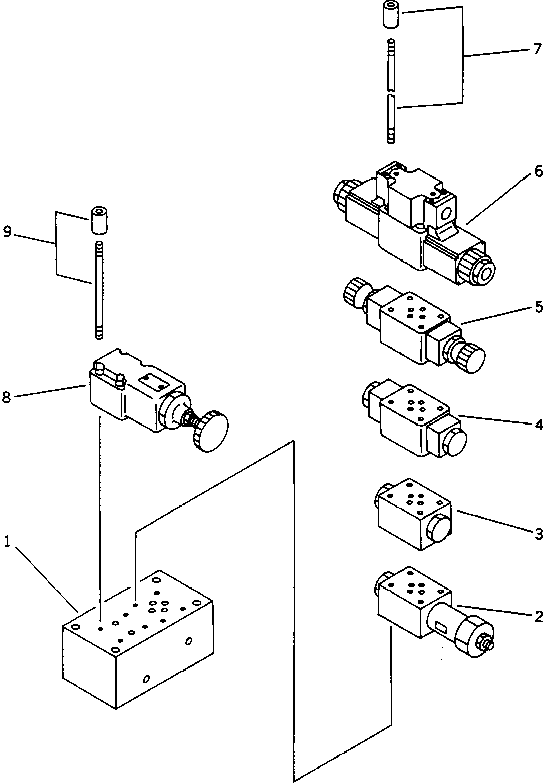 7
6
9
5
8
4
3
1
2