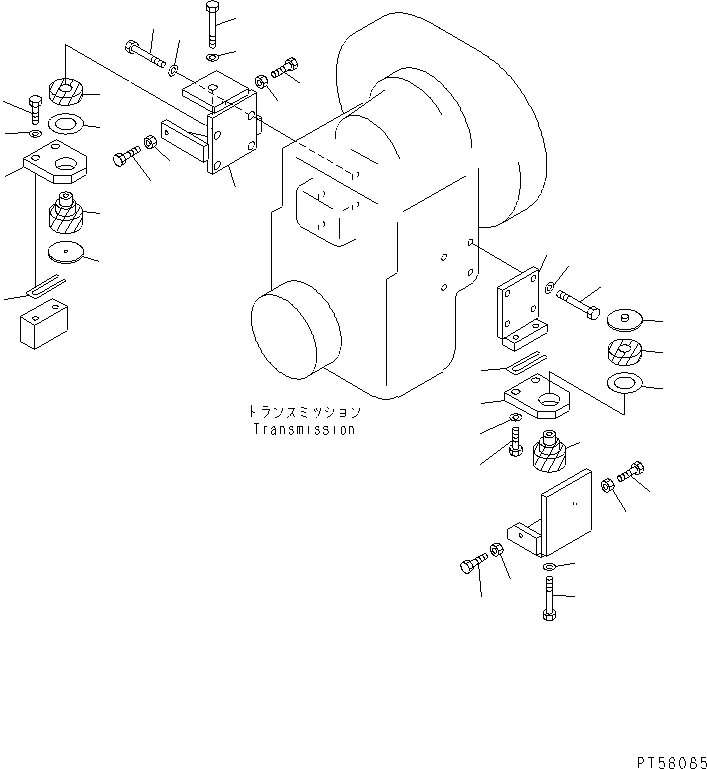 トランスミッション
Transmission

PT58085