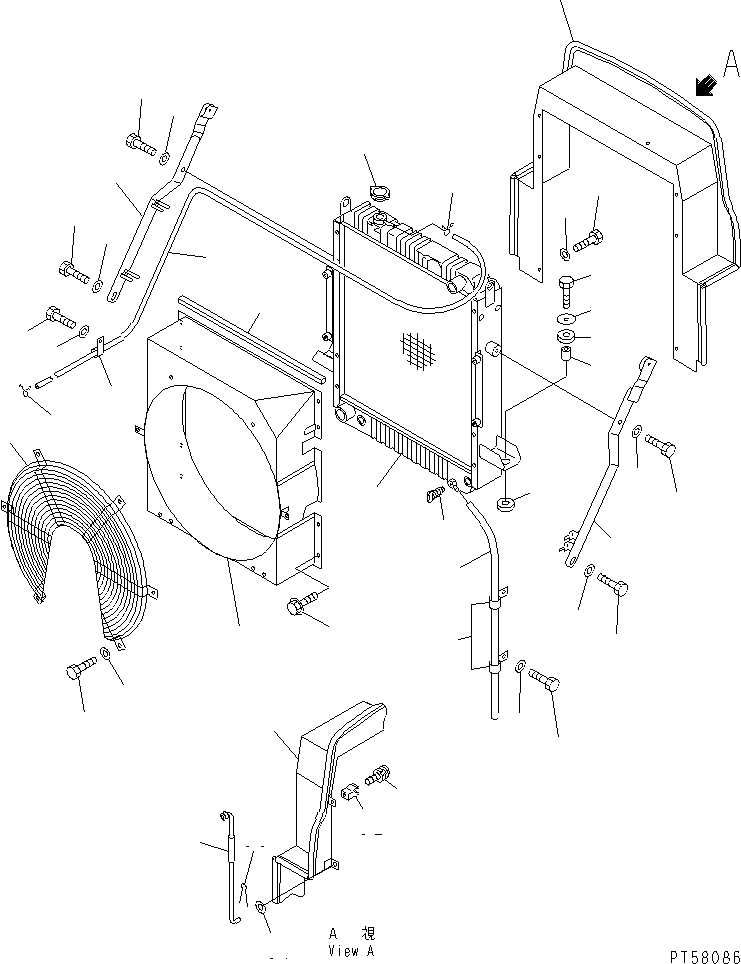 A

A 視
View A

PT58086