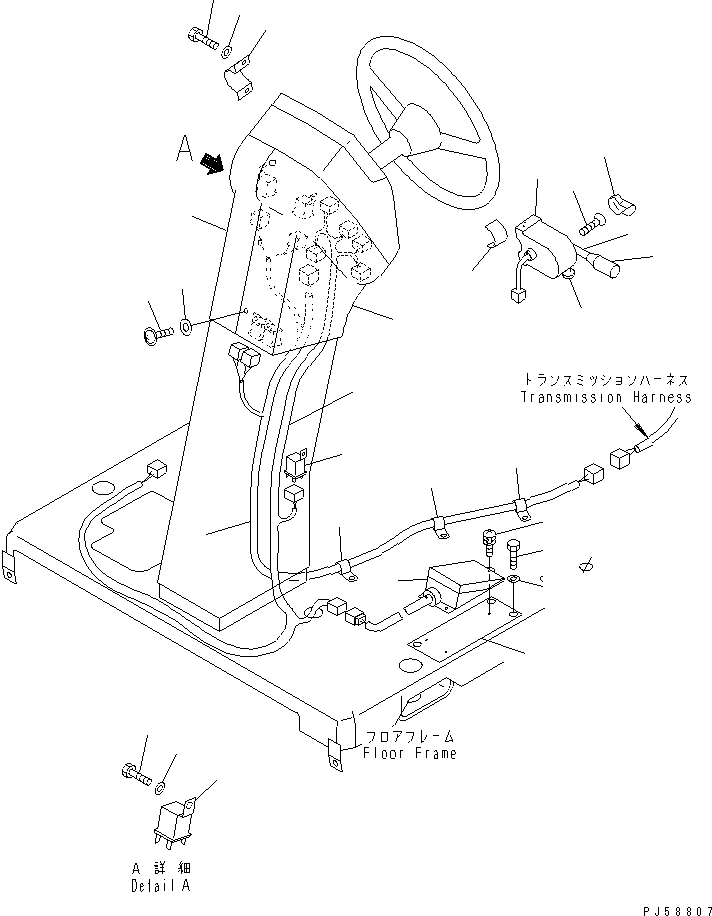 A

トランスミッションハーネス
Transmission Harness

フロアフレーム
Floor Frame

A 詳細
Detail A

PJ58807