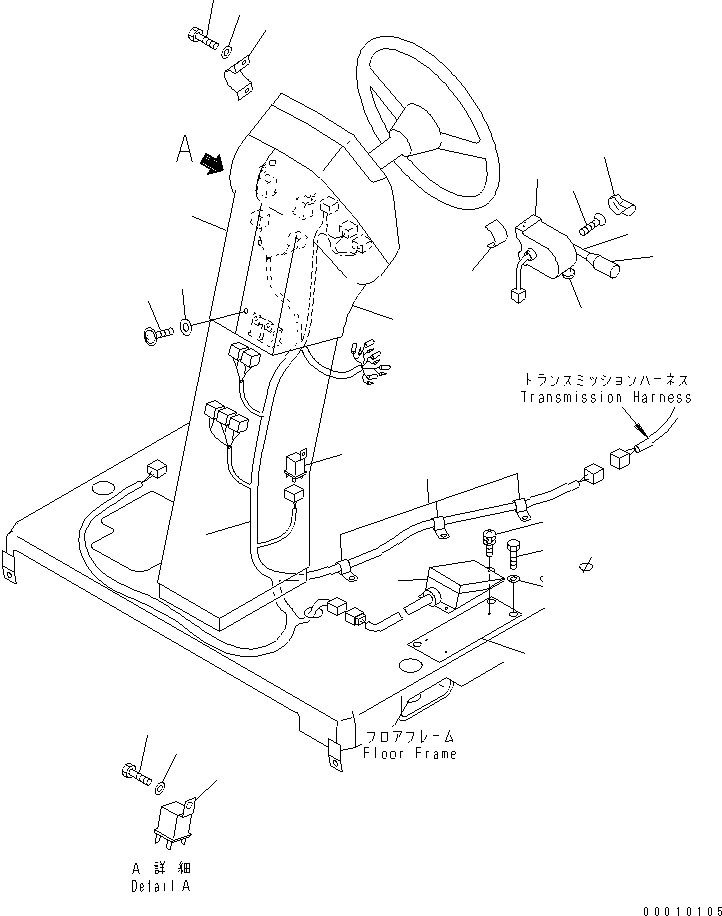 A

トランスミッションハーネス
Transmission Harness

フロアフレーム
Floor Frame

A 詳細
Detail A

00010105