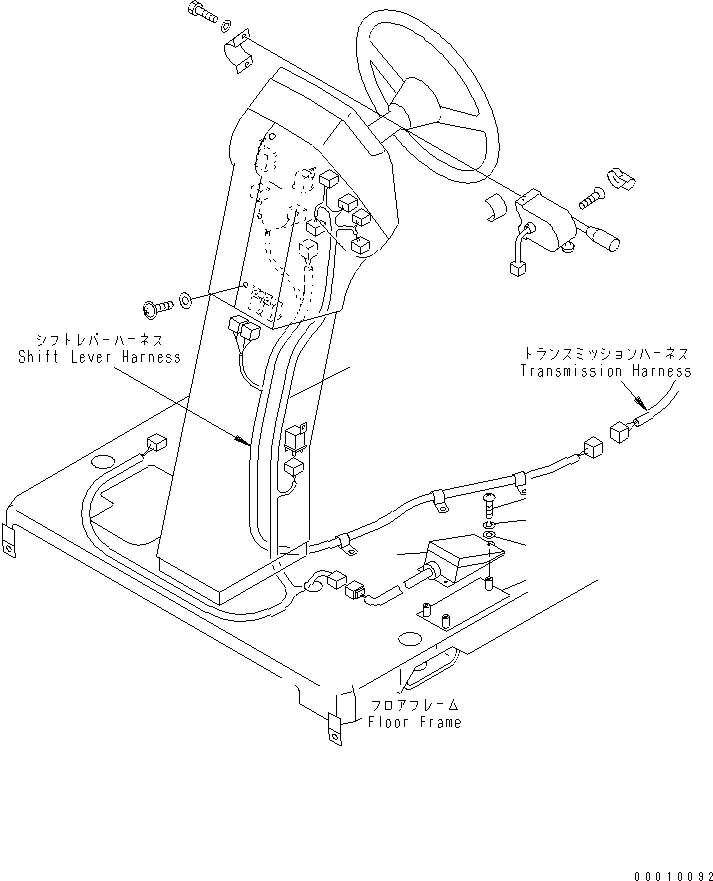 シフトレバーハーネス
Shift Lever Harness

トランスミッションハーネス
Transmission Harness

フロアフレーム
Floor Frame

00010092