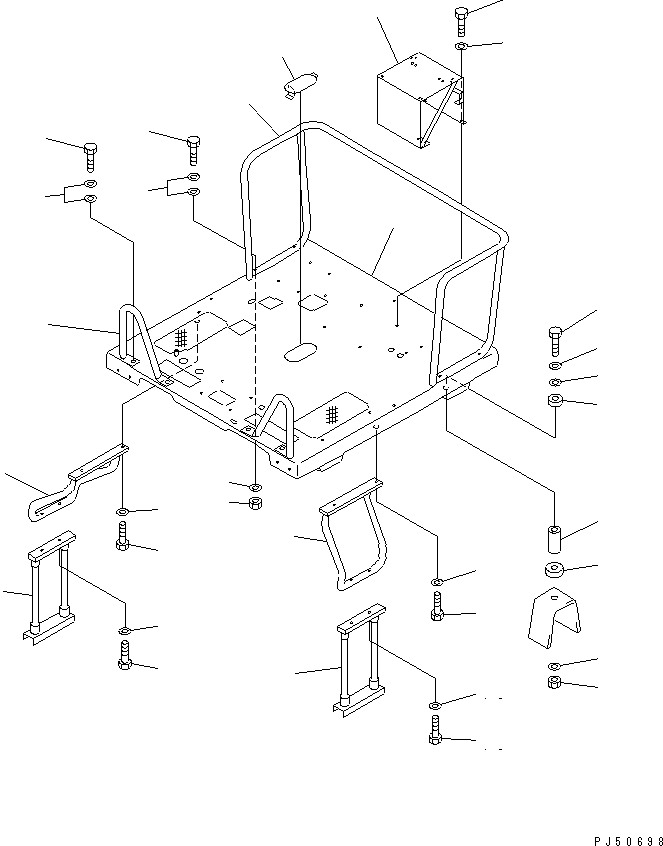 PJ50698