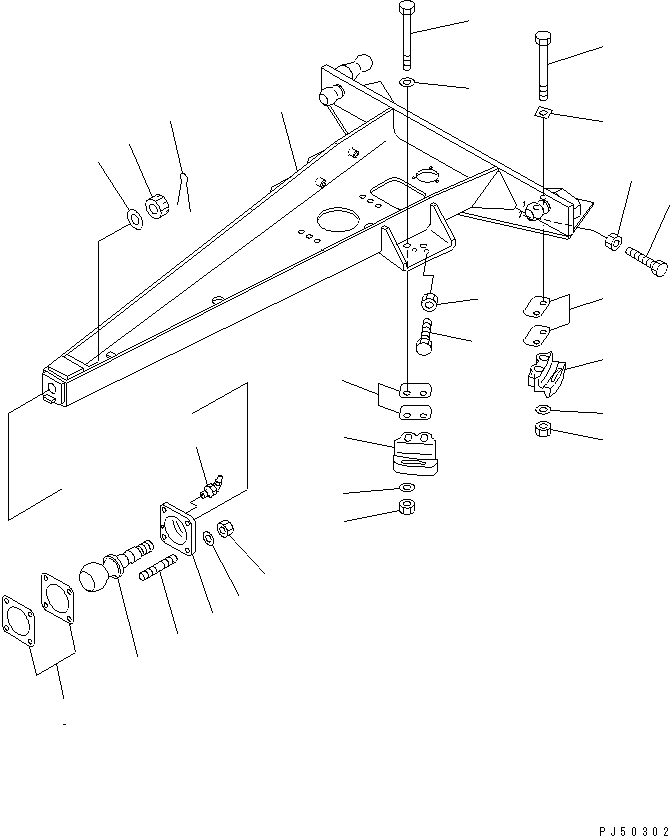 PJ50302