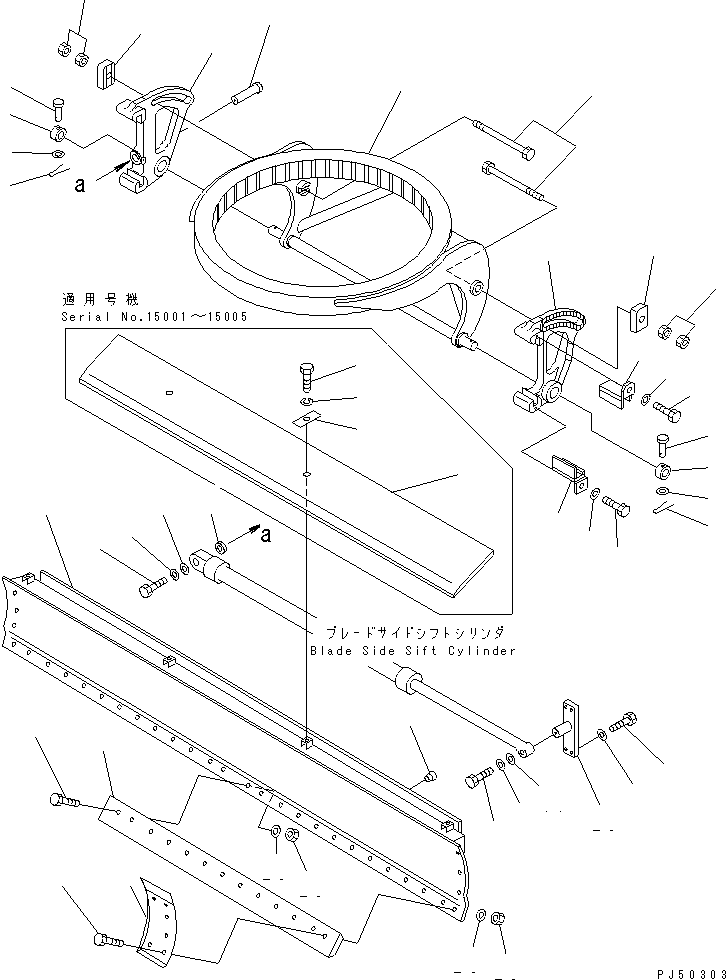 a

適用号機
Serial No.15001~15005

a

ブレードサイドシフトシリンダ
Blade Side Sift Cylinder

PJ50303