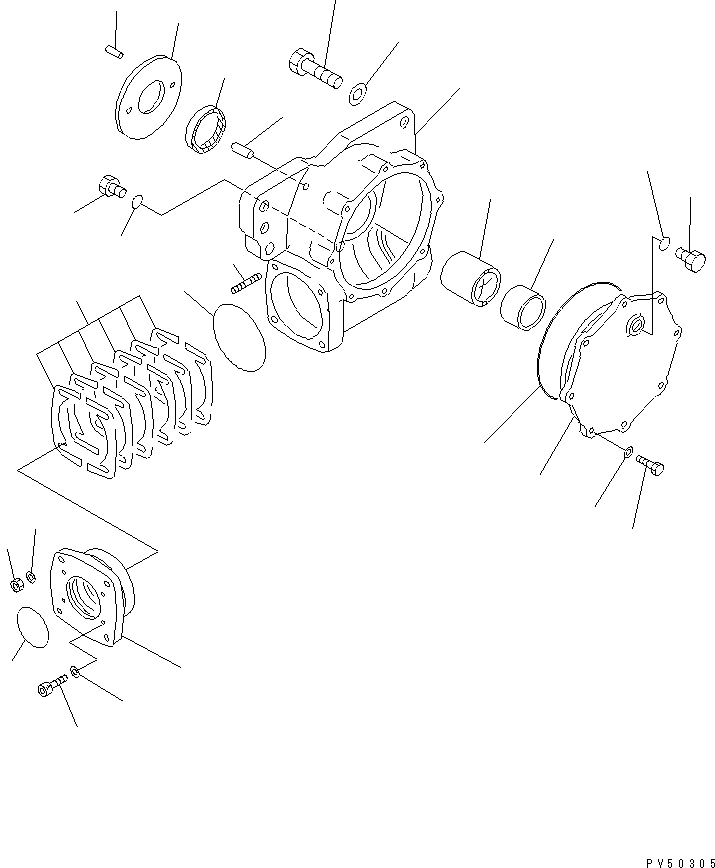 PV50305