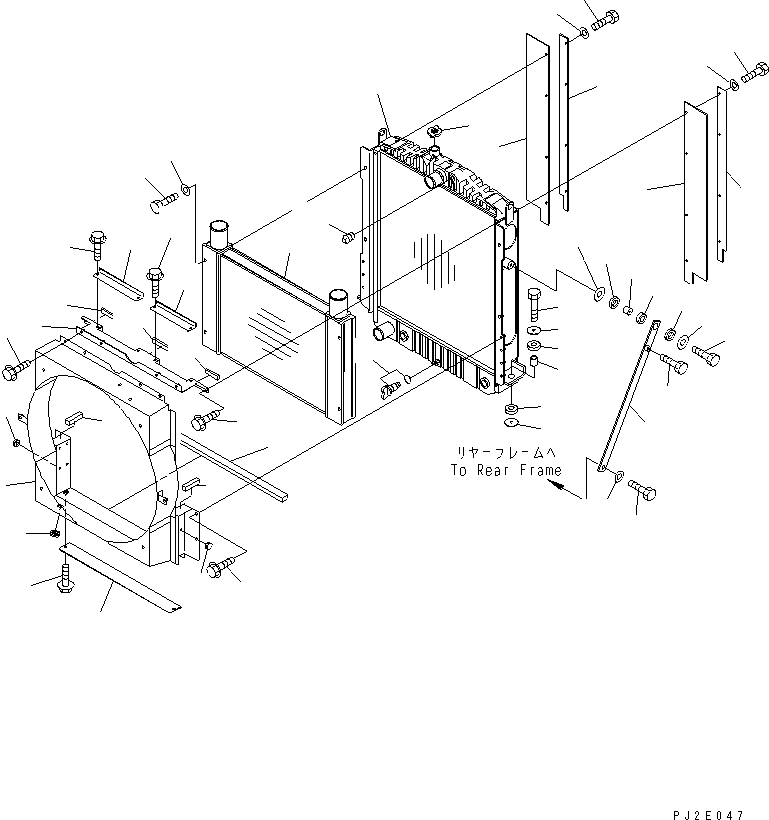 リヤーフレームへ
To Rear Frame

PJ2E047