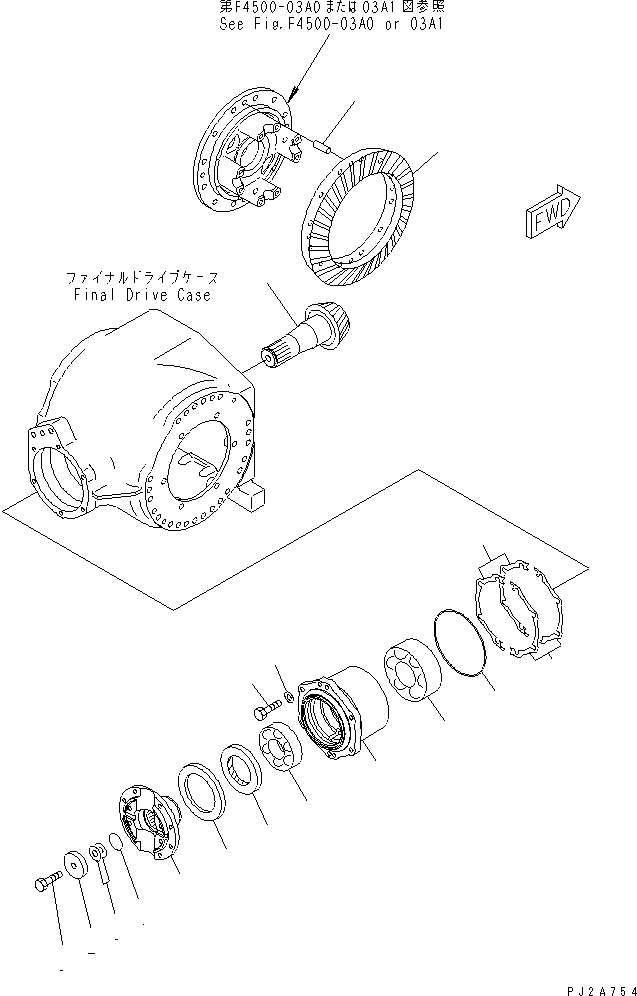 第F4500-03A0または03A1図参照
See Fig.F4500-03A0 or 03A1

FWD

ファイナルドライブケース
Final Drive Case

PJ2A754