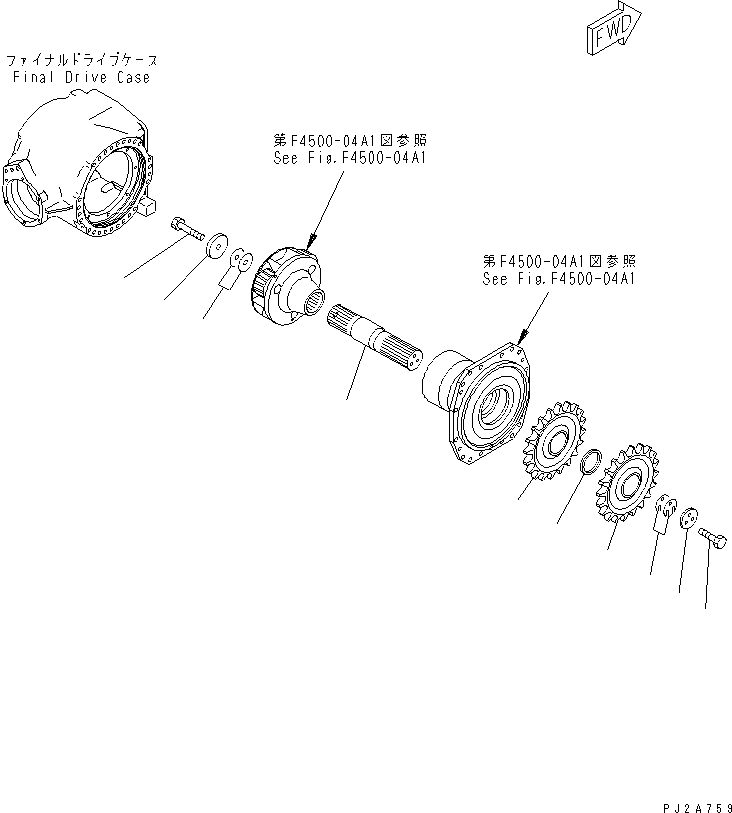 FWD

ファイナルドライブケース
Final Drive Case

第F4500-04A1図参照
See Fig.F4500-04A1

第F4500-04A1図参照
See Fig.F4500-04A1

PJ2A759