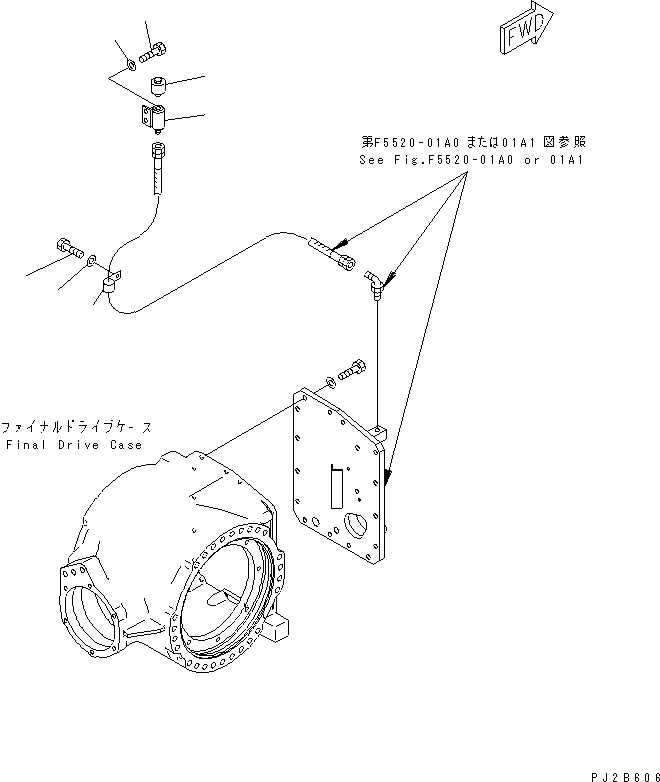 FWD

第F5520-01A0 または01A1 図参照
See Fig.F5520-01A0 or 01A1

ファイナルドライブケース
Final Drive Case

PJ2B606