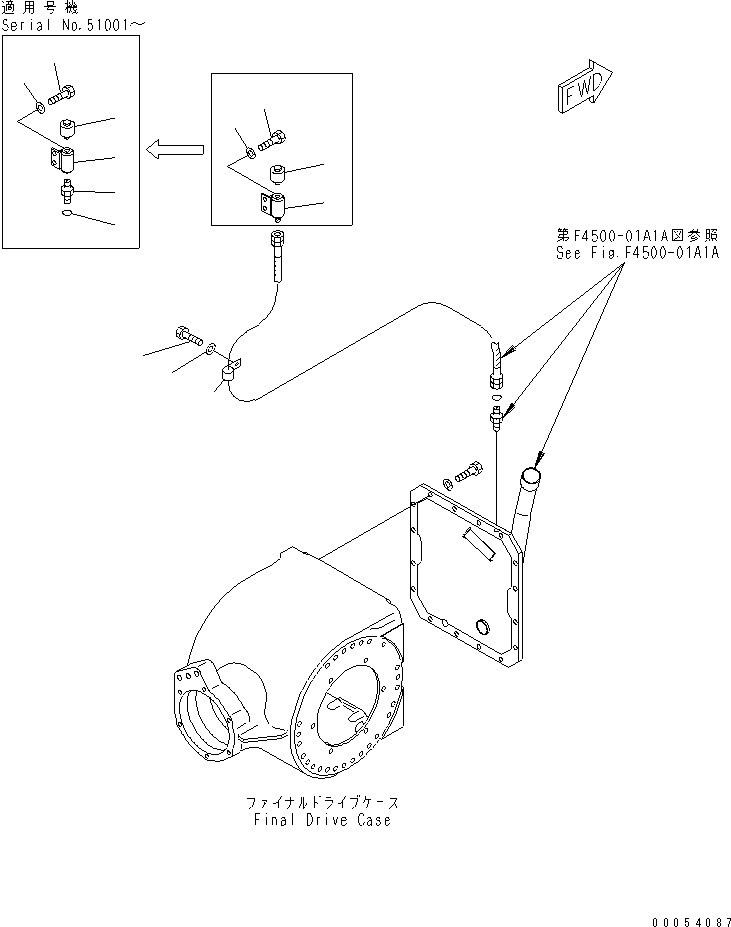 適用号機
Serial No.51001~

FWD

第F4500-01A1A図参照
See Fig.F4500-01A1A

ファイナルドライブケース
Final Drive Case

00054087