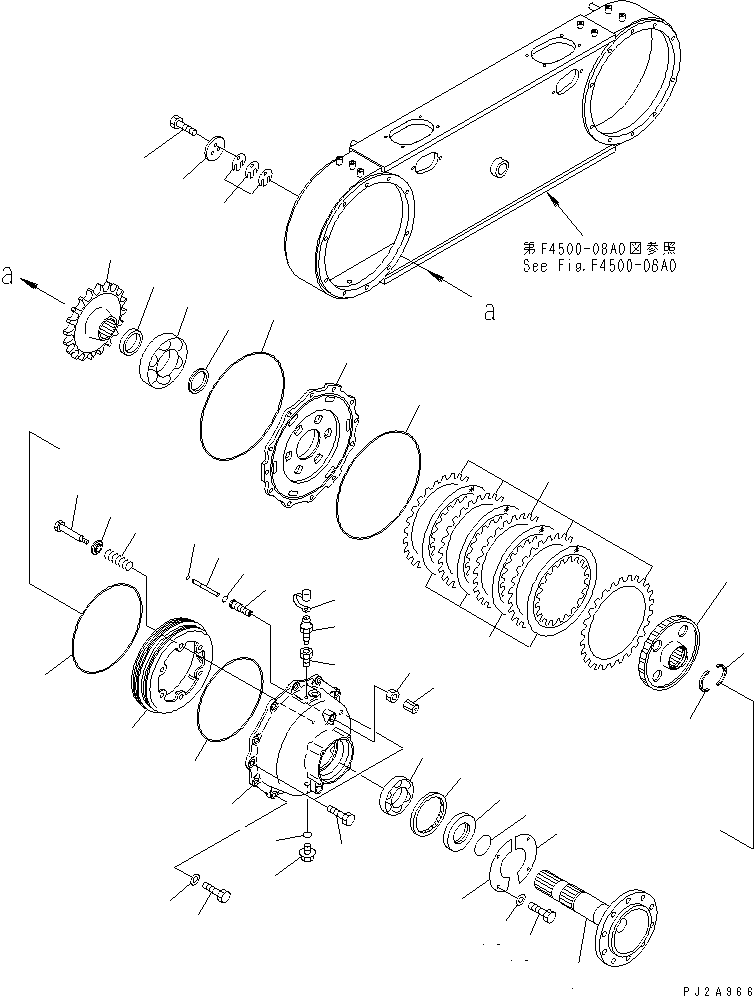 第F4500-08A0図参照
See Fig.F4500-08A0

a

a

PJ2A966