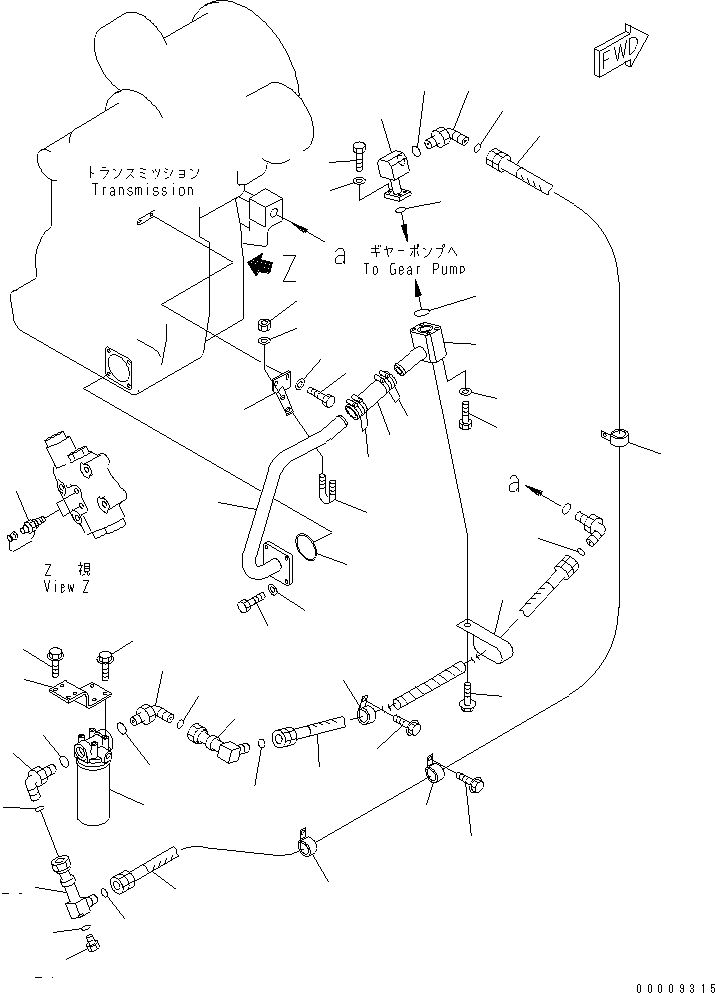 FWD

トランスミッション
Transmission

a

Z

ギヤーポンプへ
To Gear Pump

a

Z 視
View Z

00009315