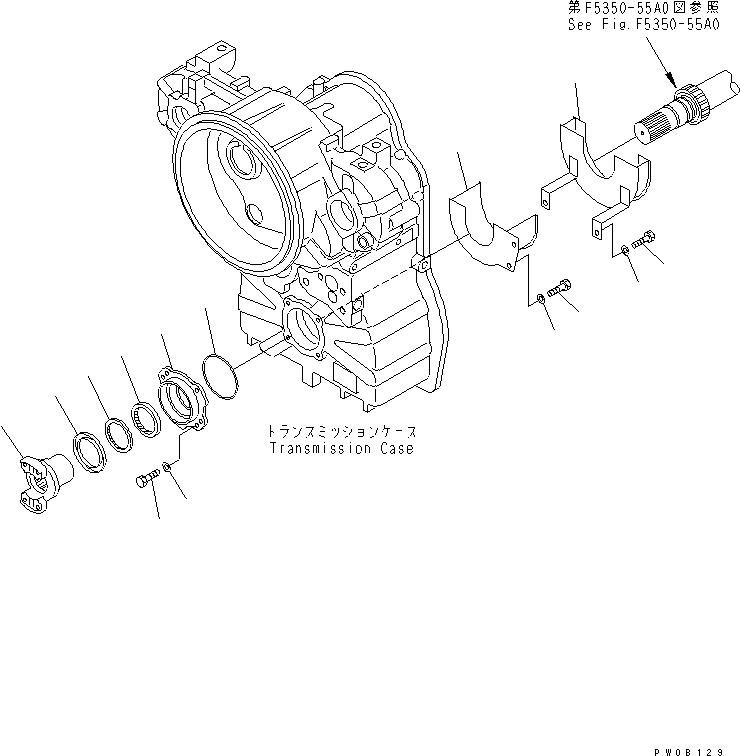 第F5350-55A0図参照
See Fig.F5350-55A0

トランスミッションケース
Transmission Case

PW0B129