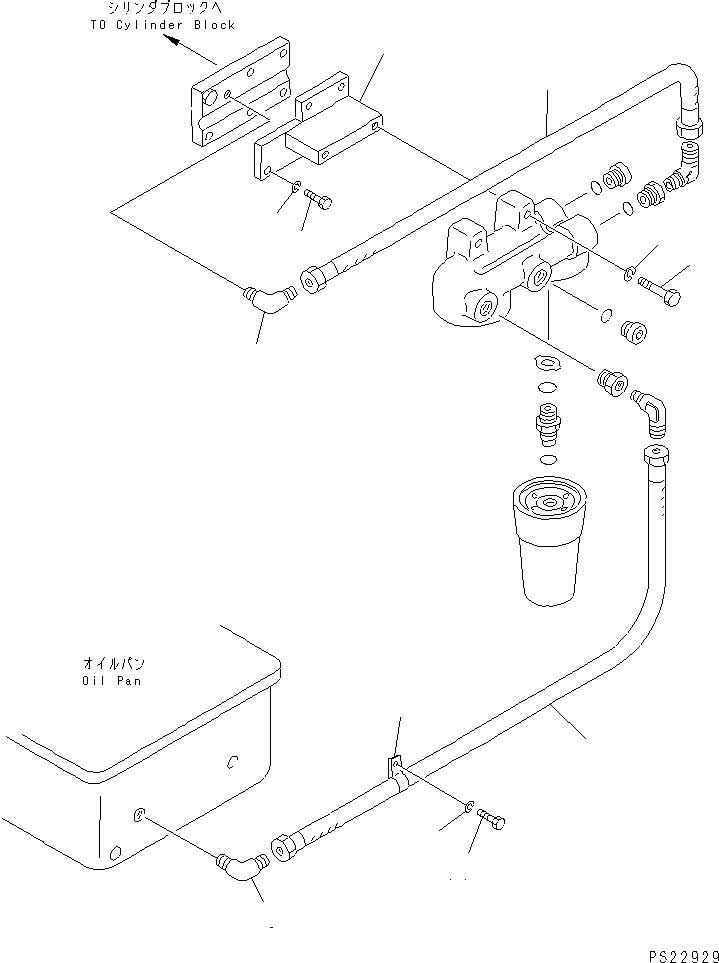 シリンダブロックへ
TO Cylinder Block

オイルパン
Oil Pan

PS22929