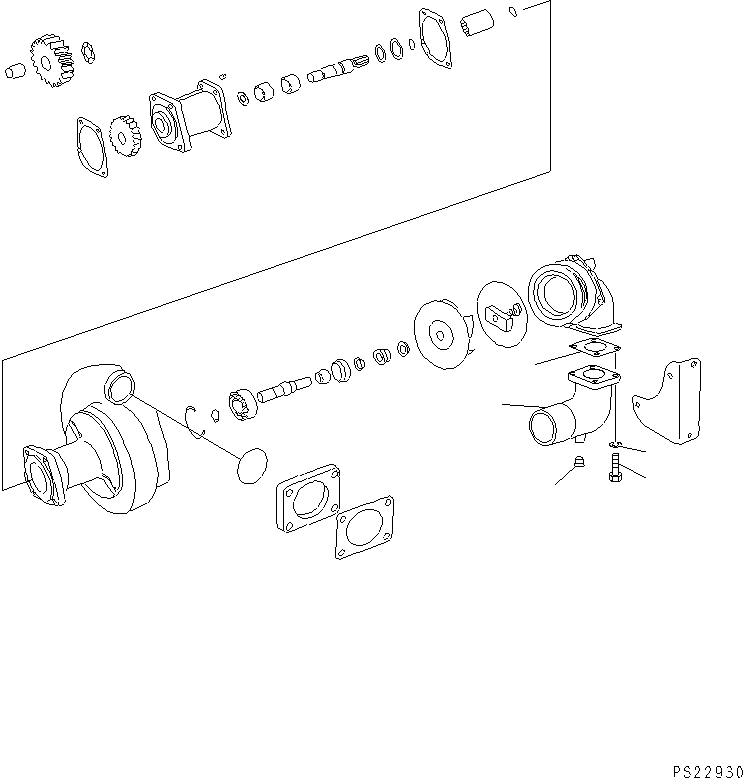 PS22930