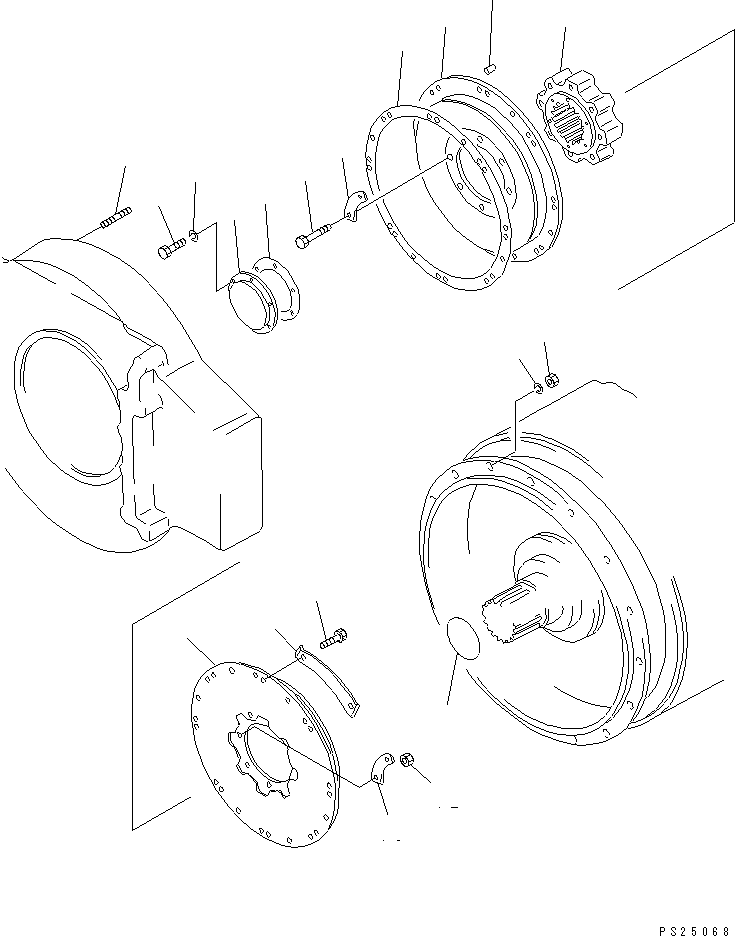 PS25068