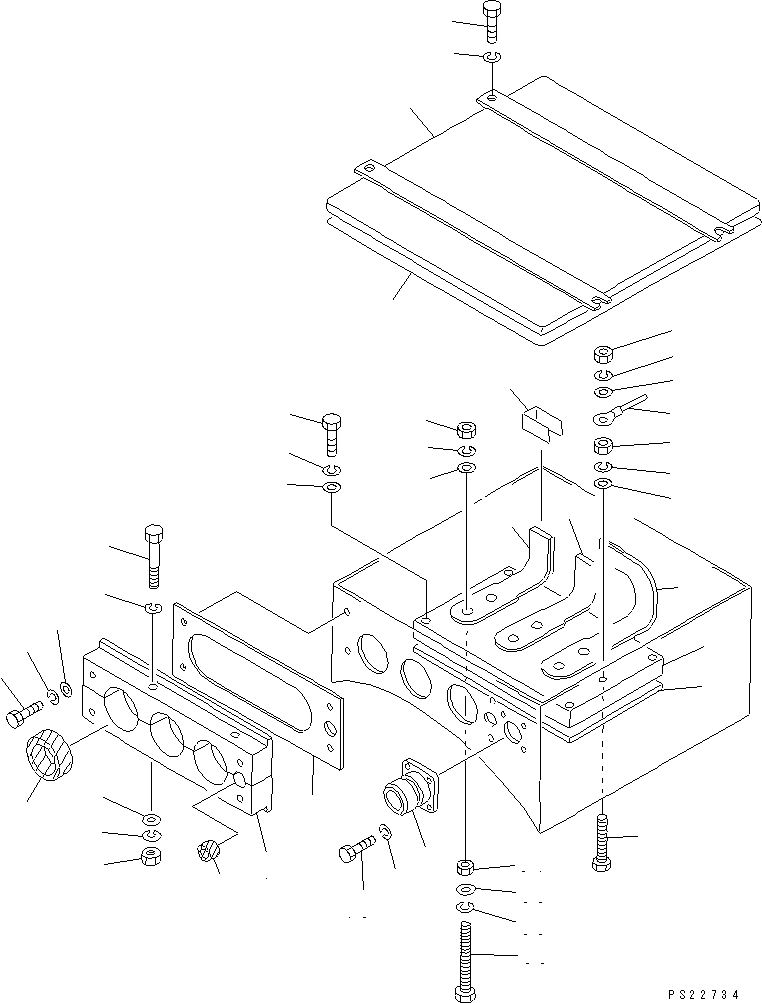 PS22734