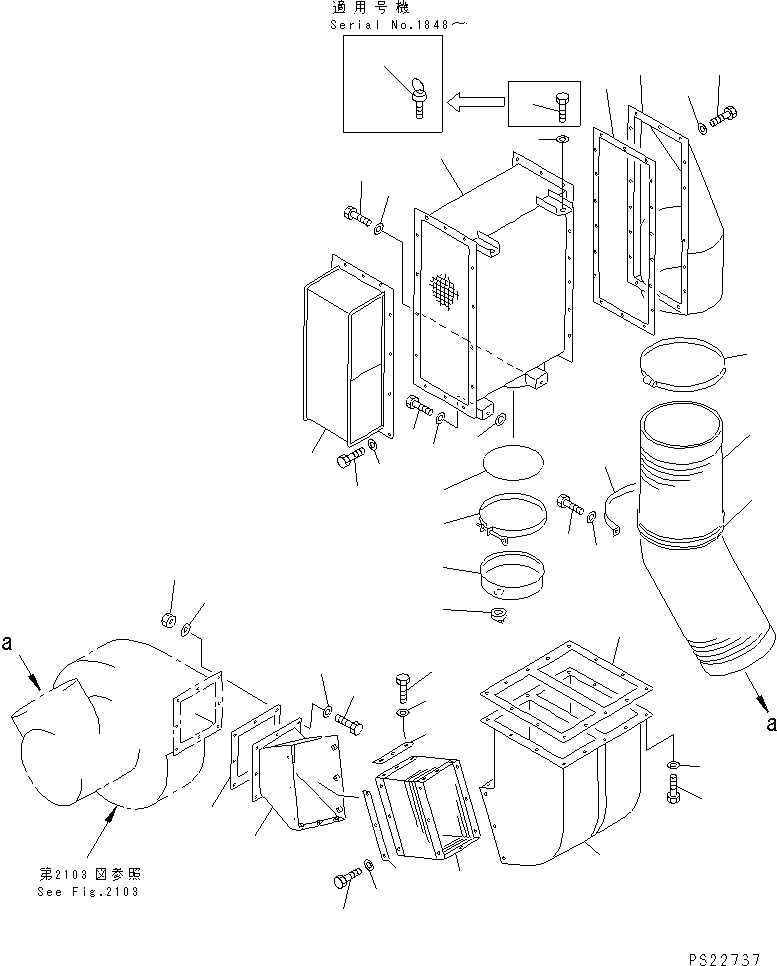 適用号機
Serial No.1848～

a

a

第2103図参照
See Fig.2103

PS22737