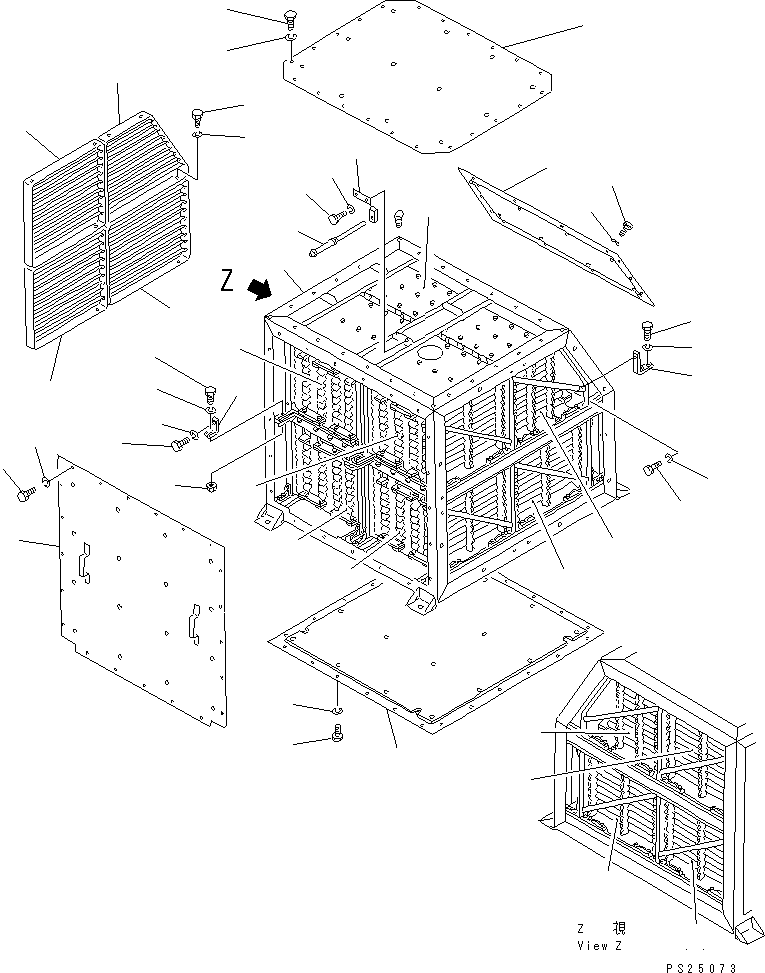 Z

Z 視
View Z

PS25073