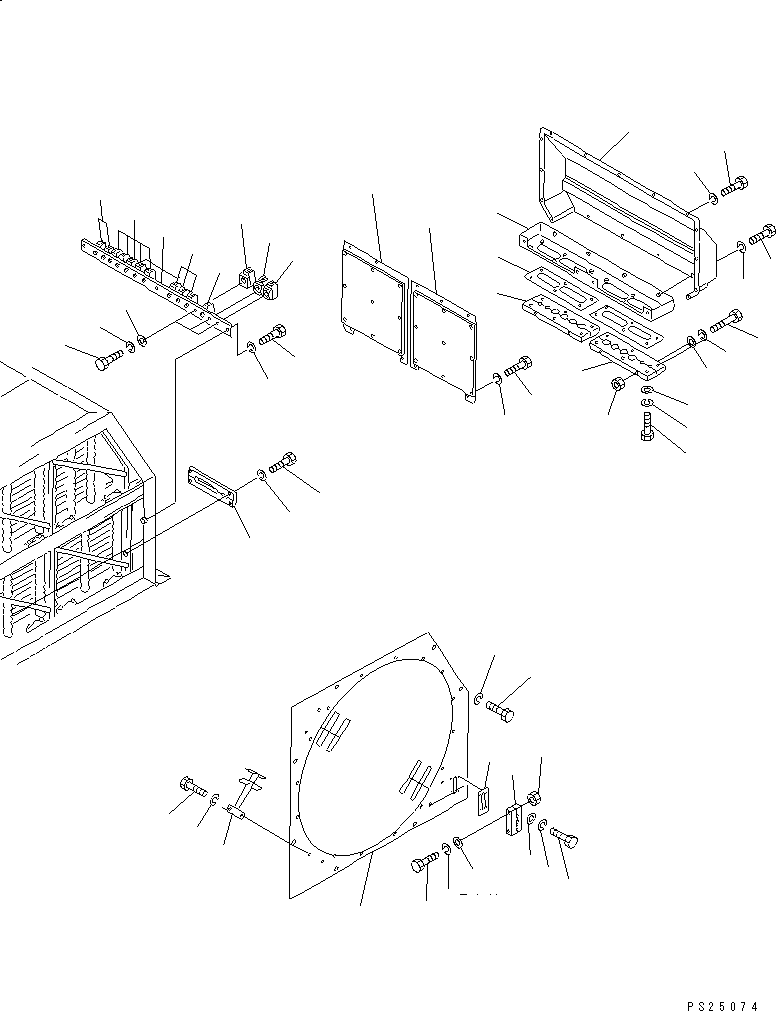 PS25074