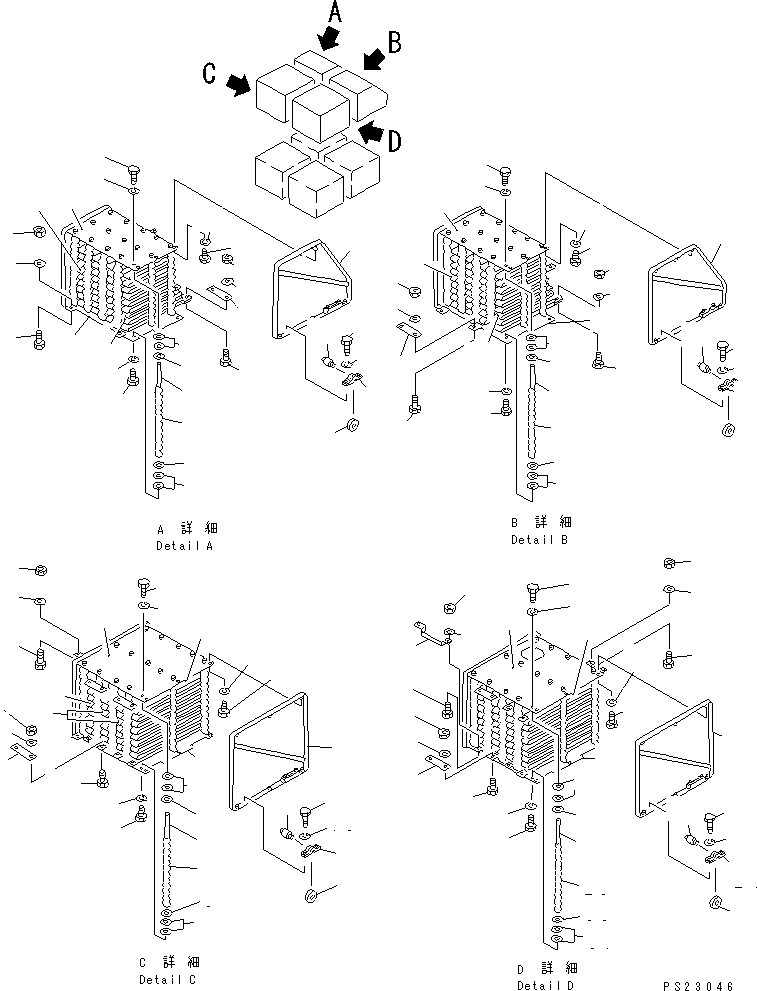 A
B
C
D

A 詳 細
Detail A

B 詳 細
Detail B

C 詳 細
Detail C

D 詳 細
Detail D

PS23046