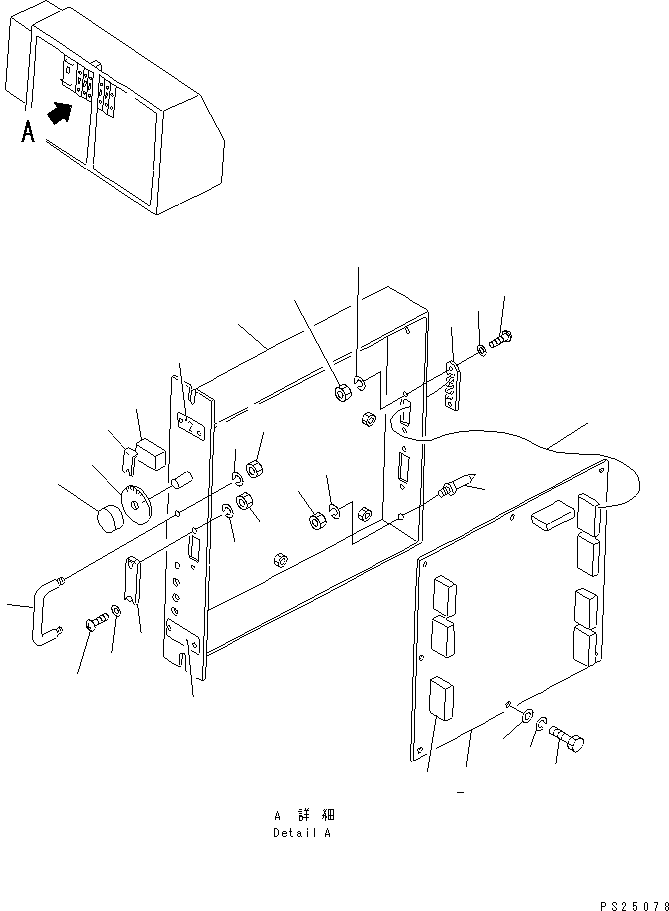 A

A 詳細
Detail A

PS25078