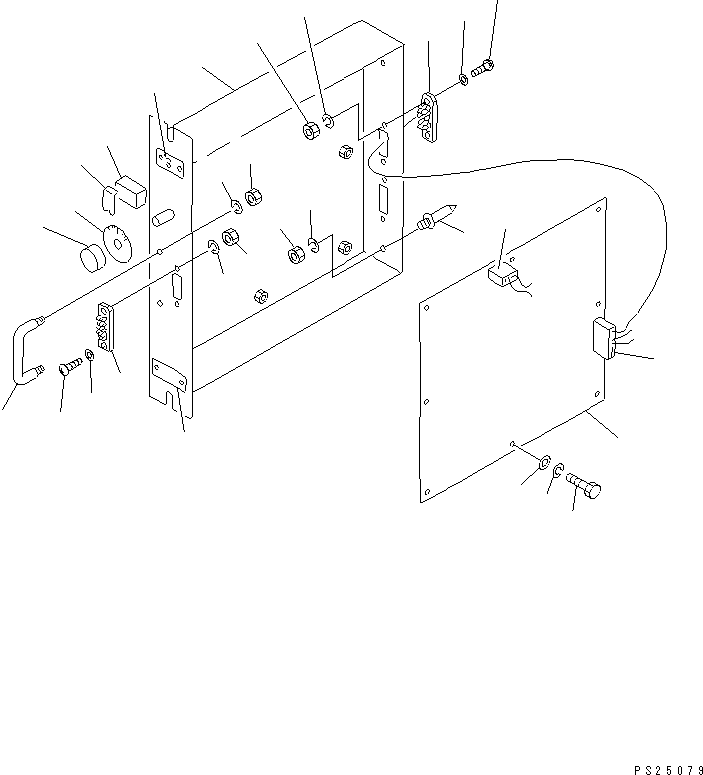 PS25079