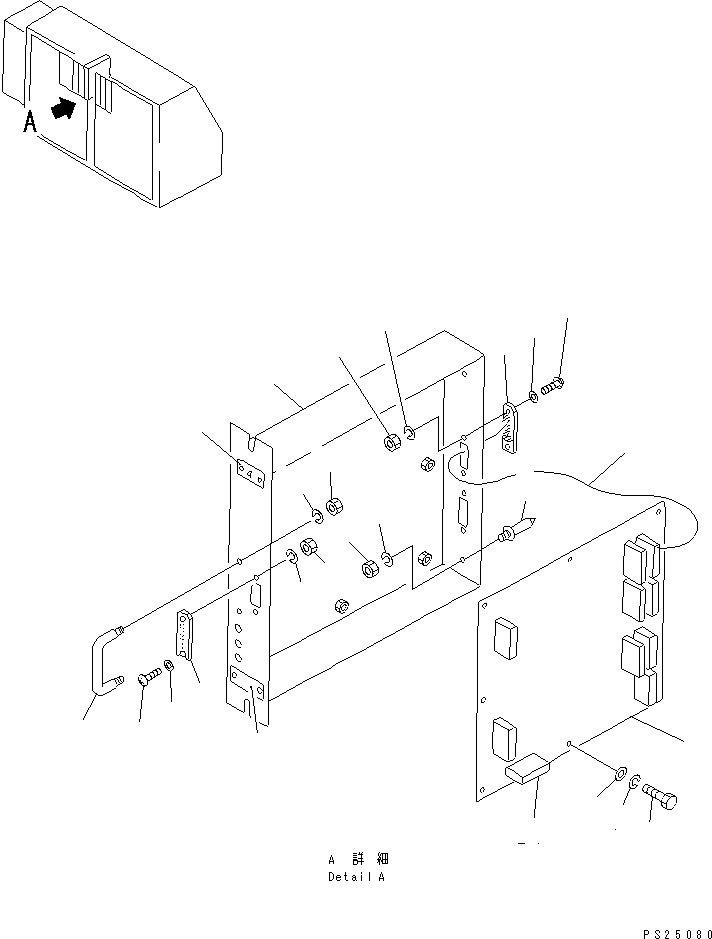 A

A 詳 細
Detail A

PS25080