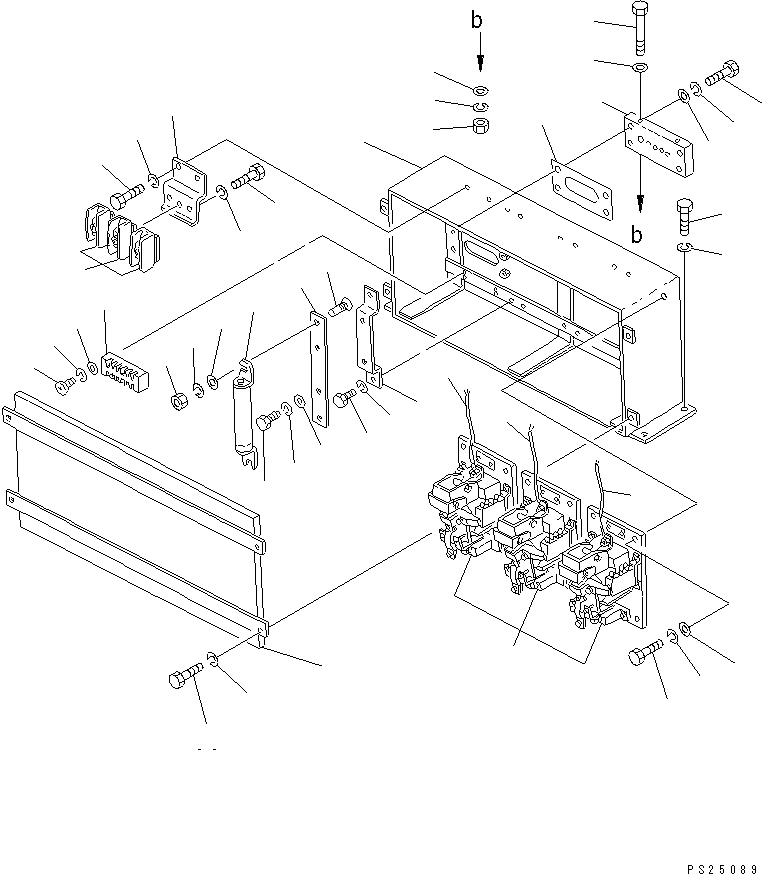 b
b
PS25089