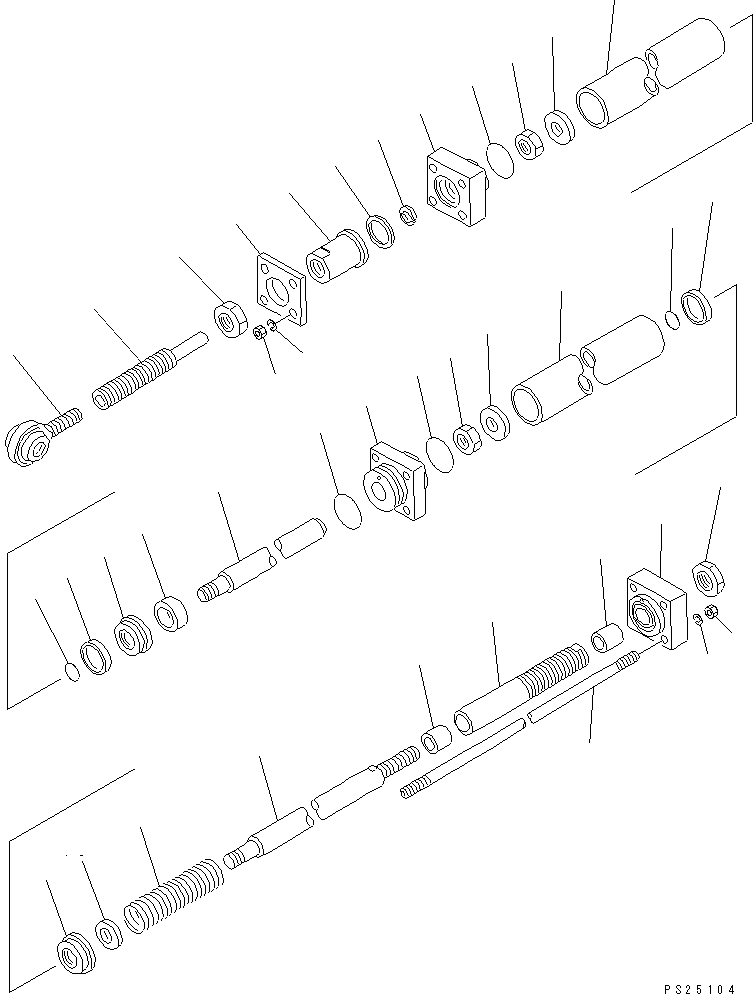 PS25104