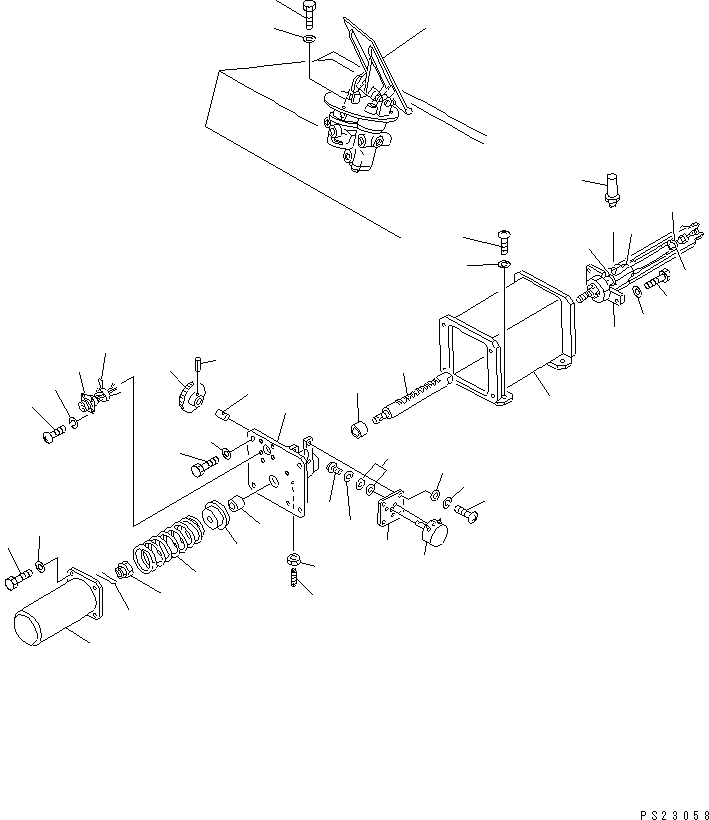 PS23058