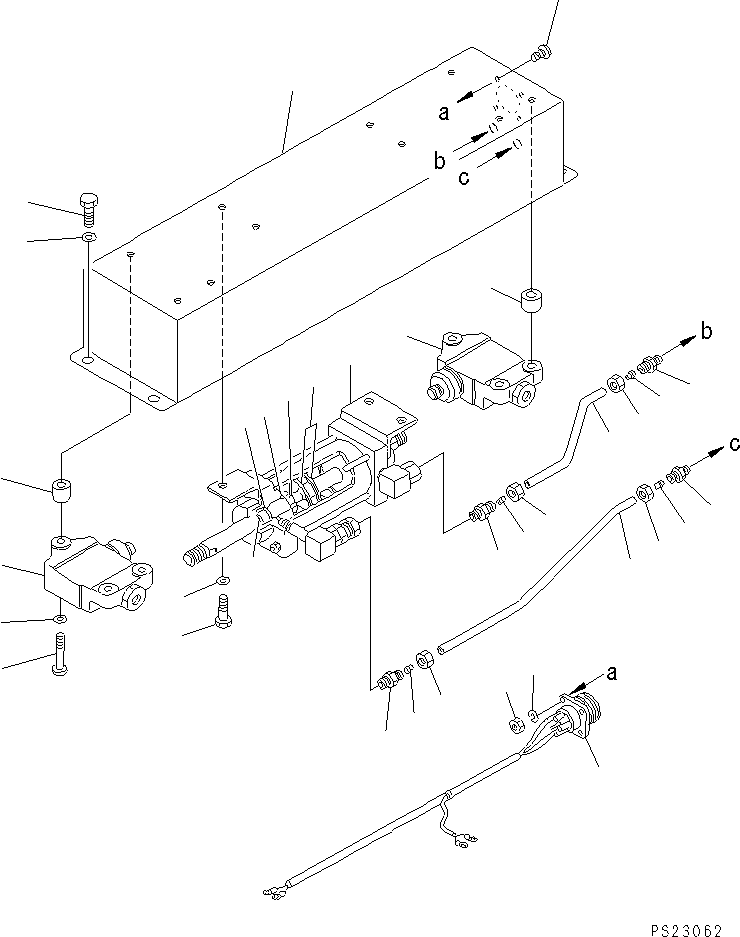 a
b
c
b
c
a
PS23062