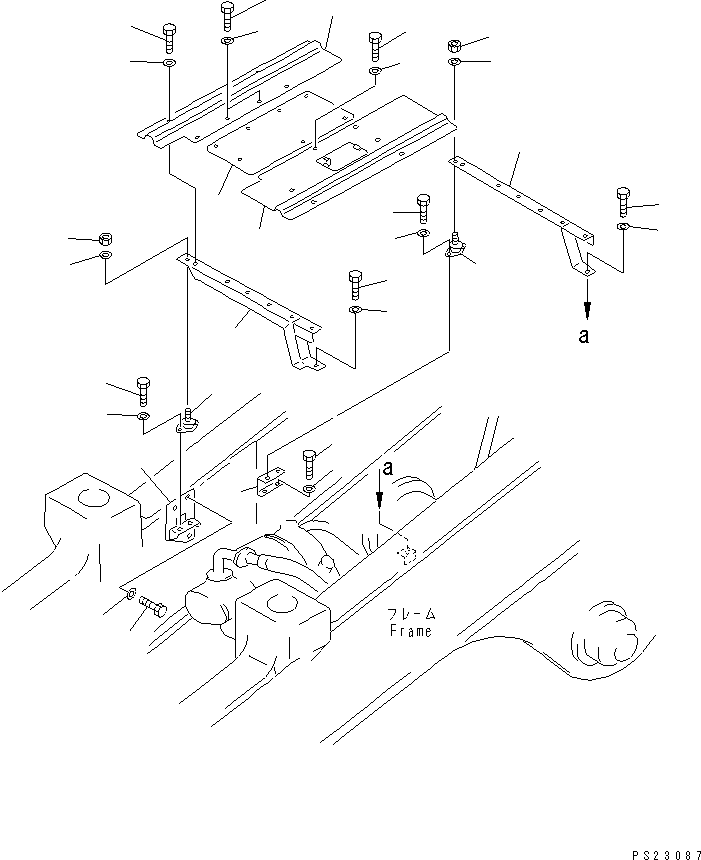 a

a

フレーム
Frame

PS23087