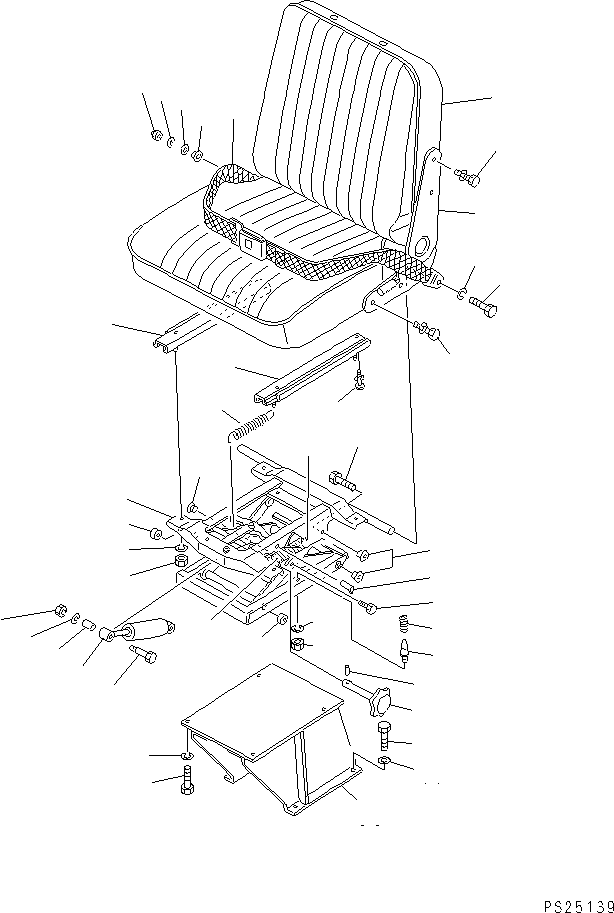 PS25139