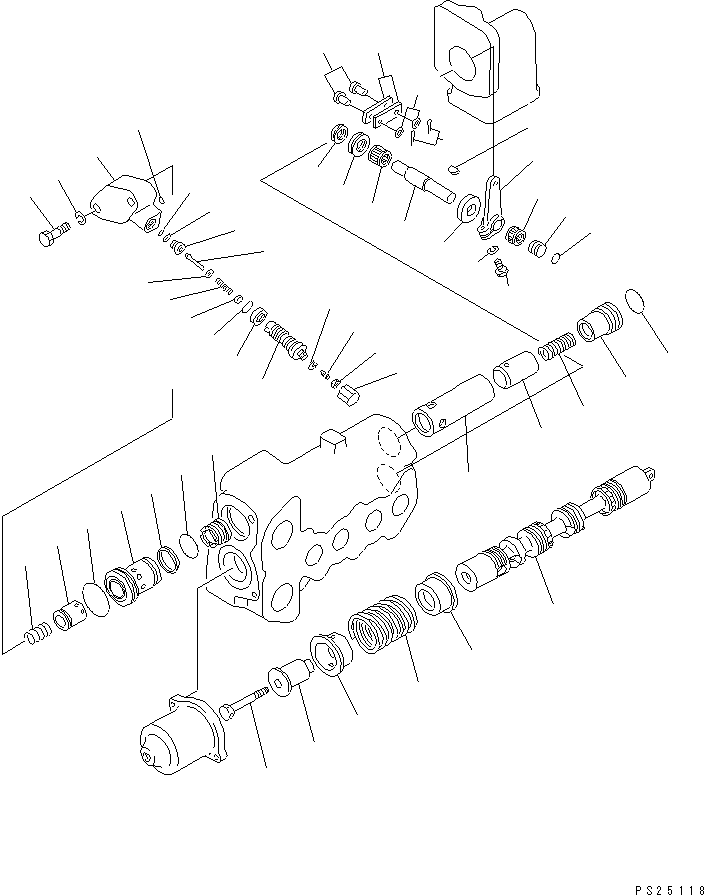 PS25118