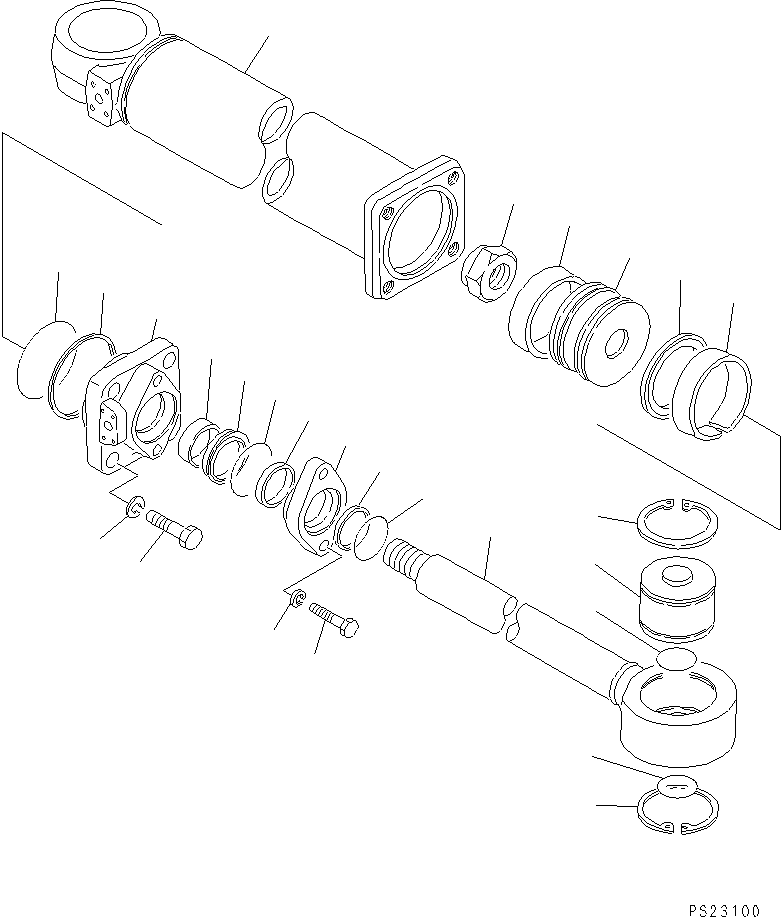 PS23100