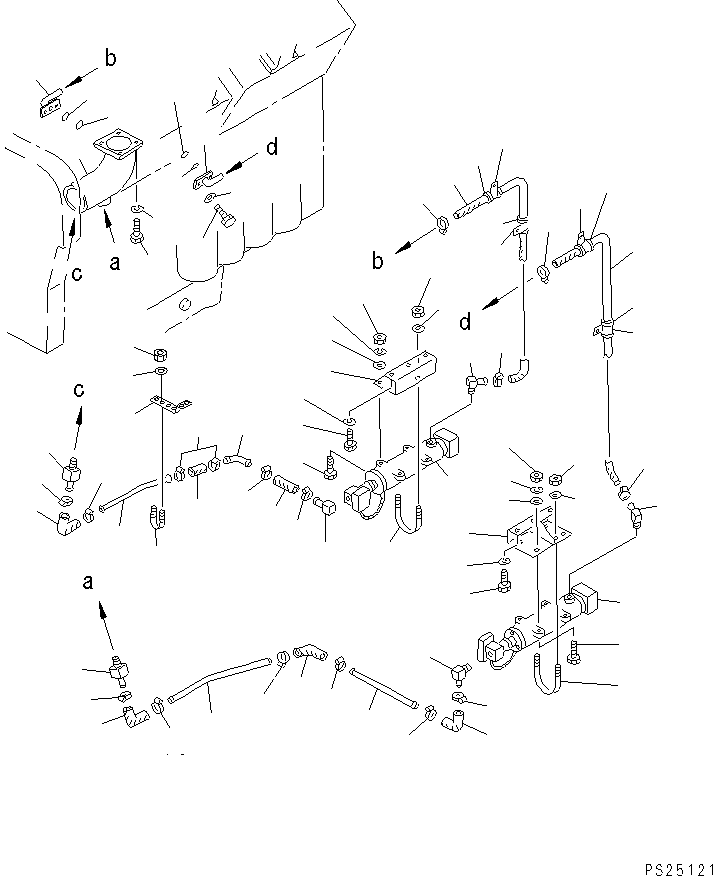 b
d
c
a
b
d
c
a
PS25121