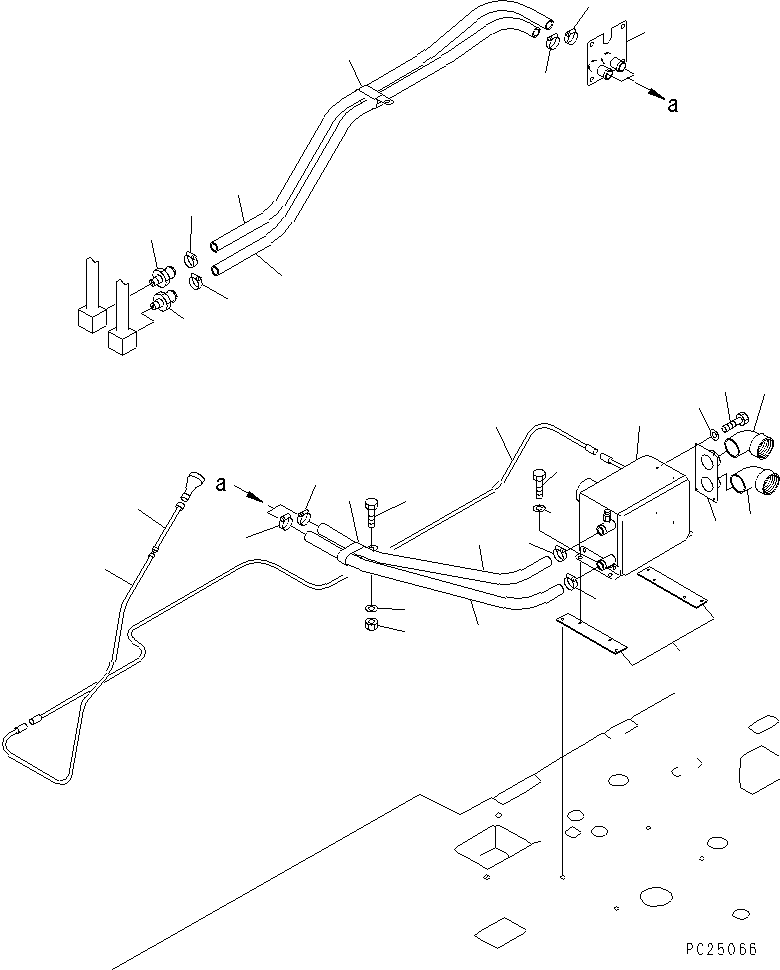 a

a

PC25066