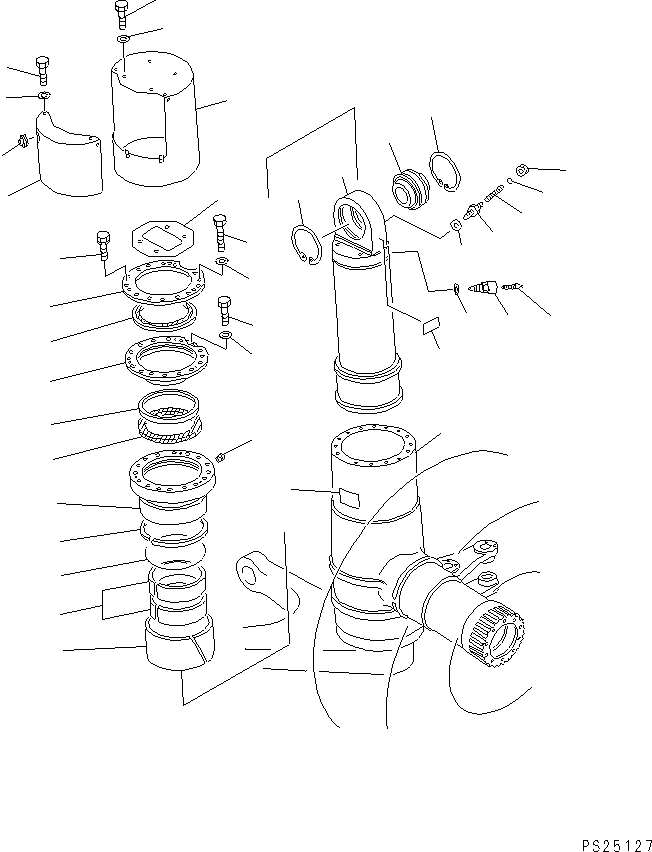 PS25127