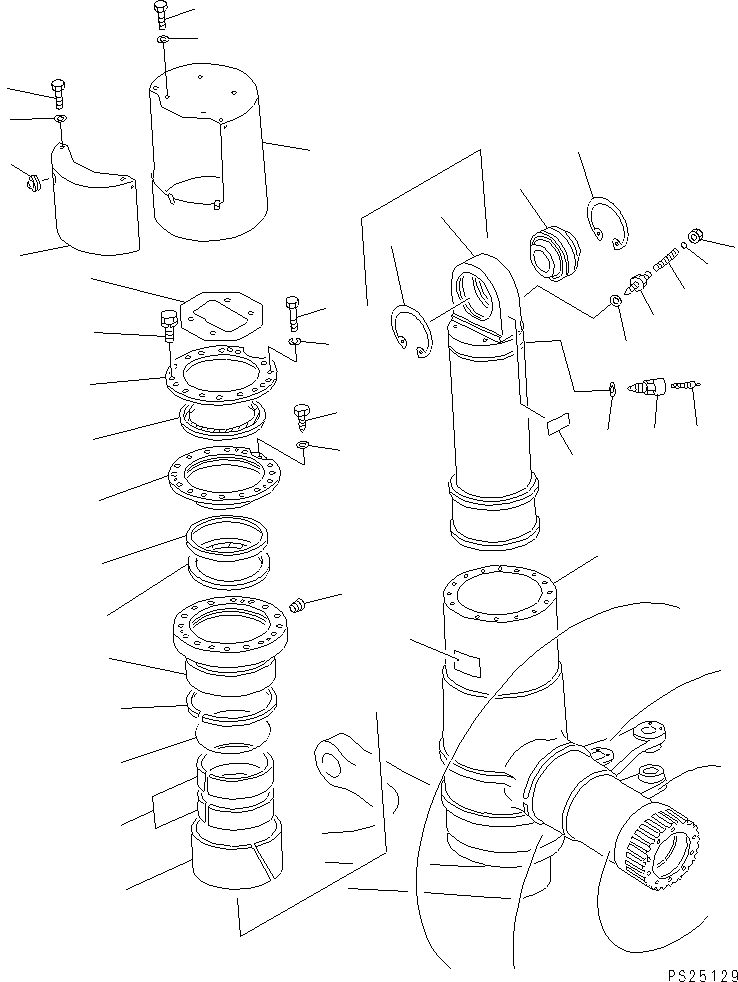 PS25129