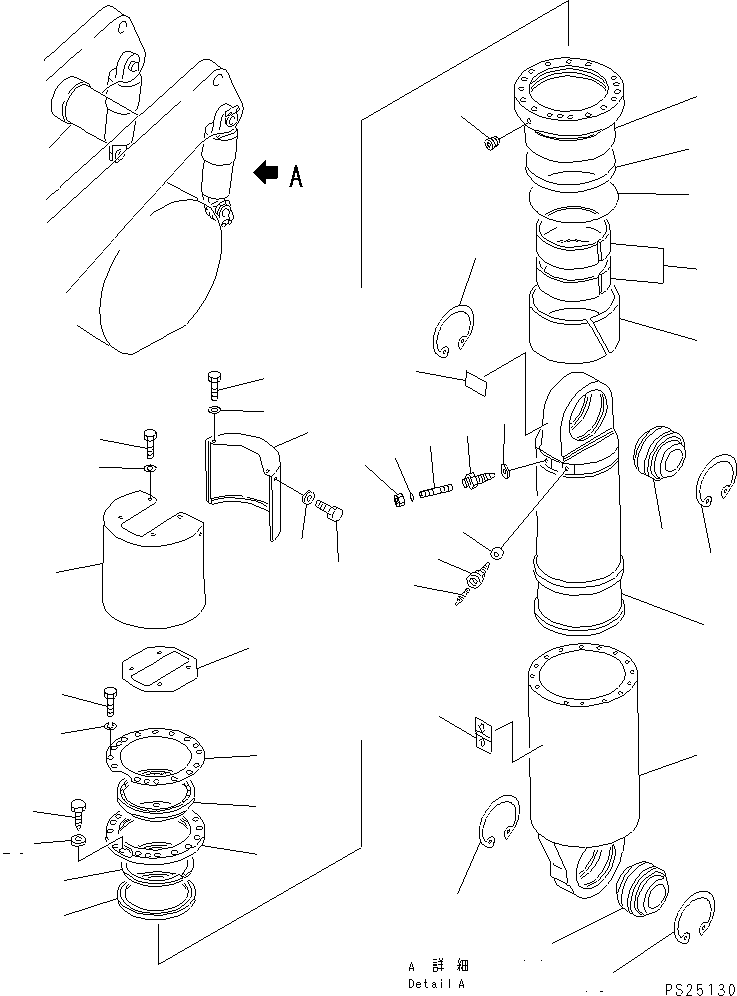 A

A 詳細
Detail A

PS25130